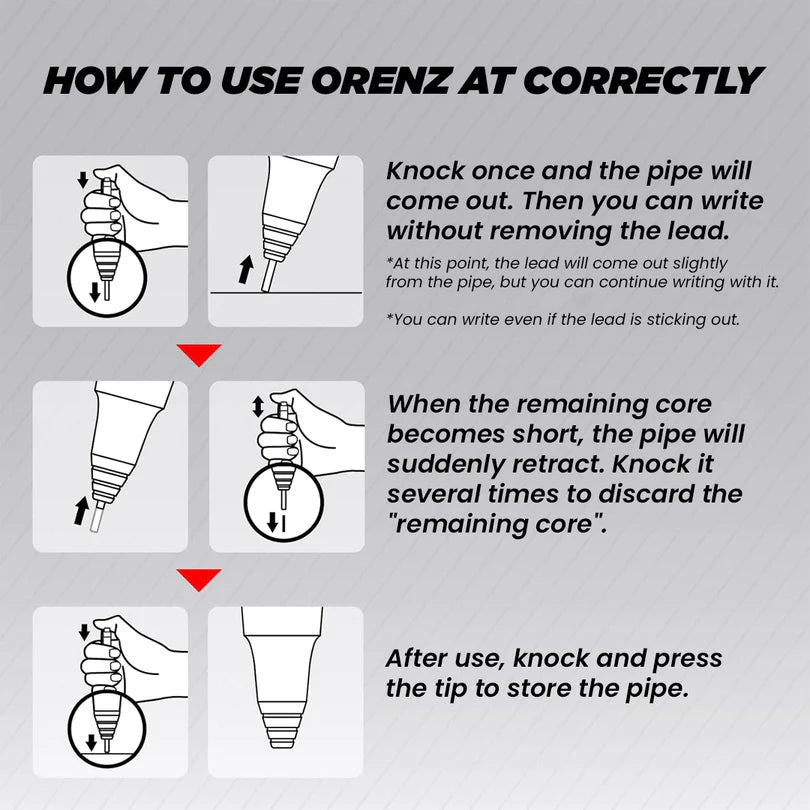 HOW TO USE ORENZ AT CORRECTLY

Knock once and the pipe will come out. Then you can write without removing the lead.

*At this point, the lead will come out slightly from the pipe, but you can continue writing with it.

*You can write even if the lead is sticking out.

When the remaining core becomes short, the pipe will suddenly retract. Knock it several times to discard the "remaining core".

After use, knock and press the tip to store the pipe.