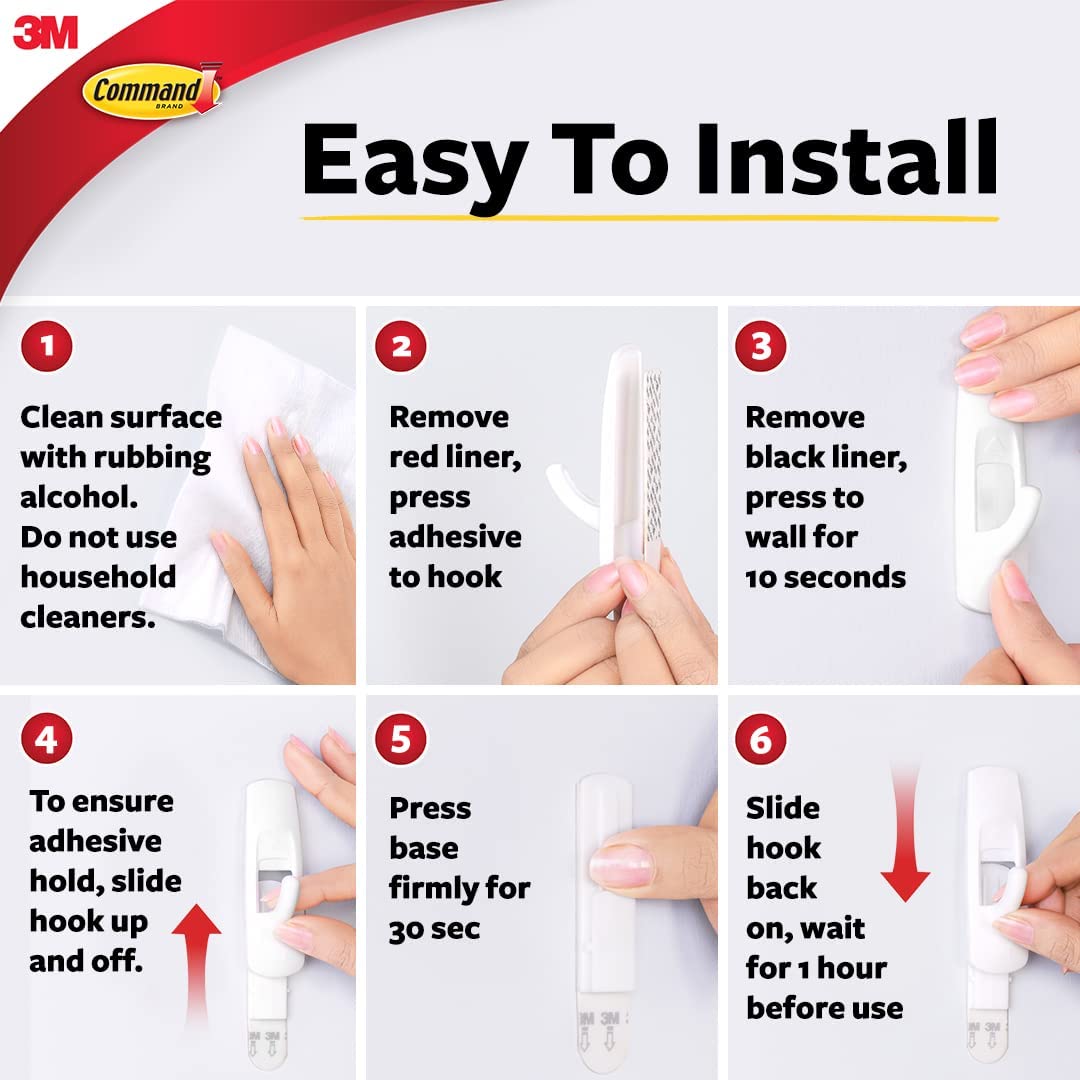 3M

Command BRAND

Easy To Install

1
Clean surface with rubbing alcohol. Do not use household cleaners.

2
Remove red liner, press adhesive to hook

3
Remove black liner, press to wall for 10 seconds

4
To ensure adhesive hold, slide hook up and off.

3M 3M

5
Press base firmly for 30 sec

3M 3M

6
Slide hook back on, wait for 1 hour before use

3M 3M