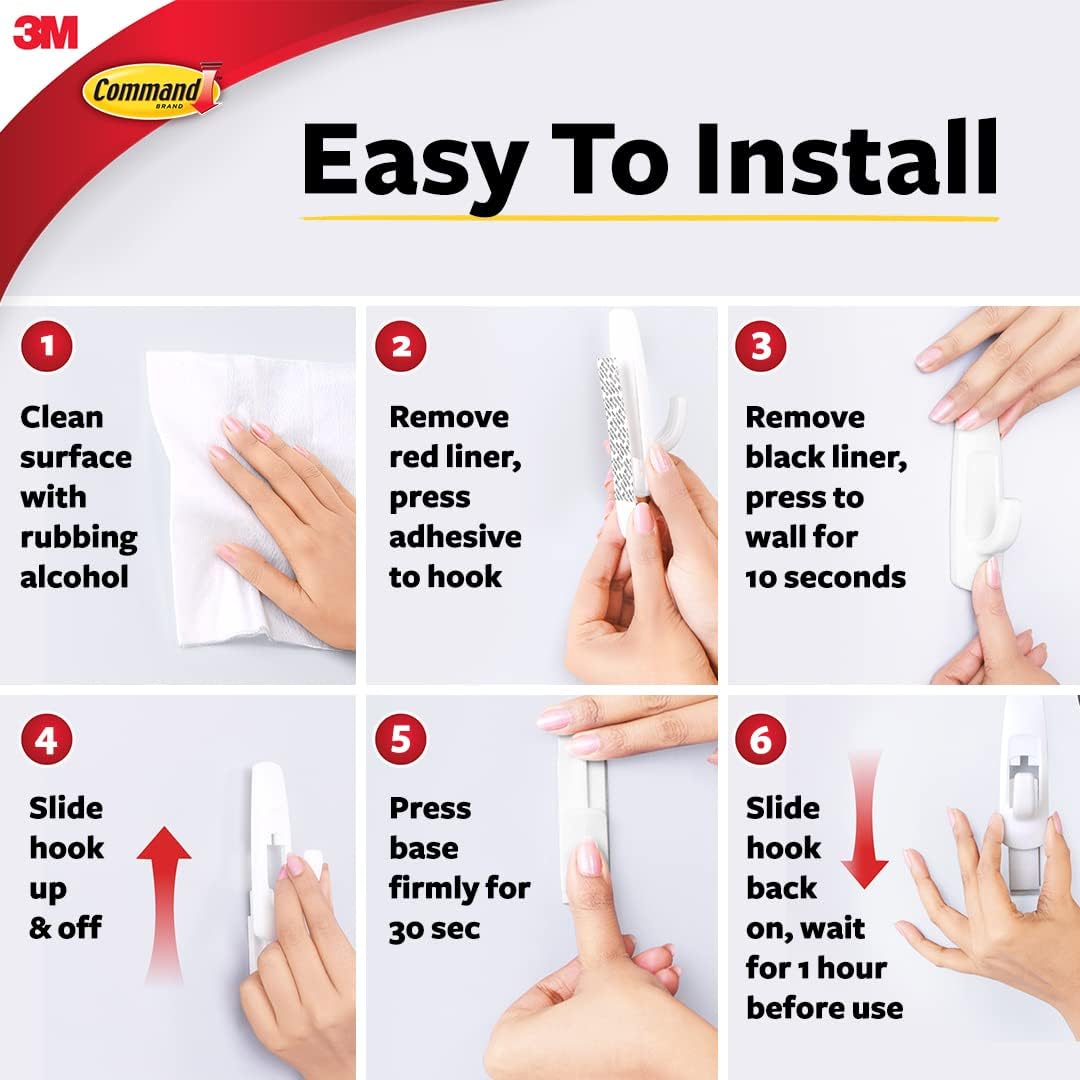 3M
Command BRAND

Easy To Install

1
Clean surface with rubbing alcohol

2
Remove red liner, press adhesive to hook

3
Remove black liner, press to wall for 10 seconds

4
Slide hook up & off

5
Press base firmly for 30 sec

6
Slide hook back on, wait for 1 hour before use