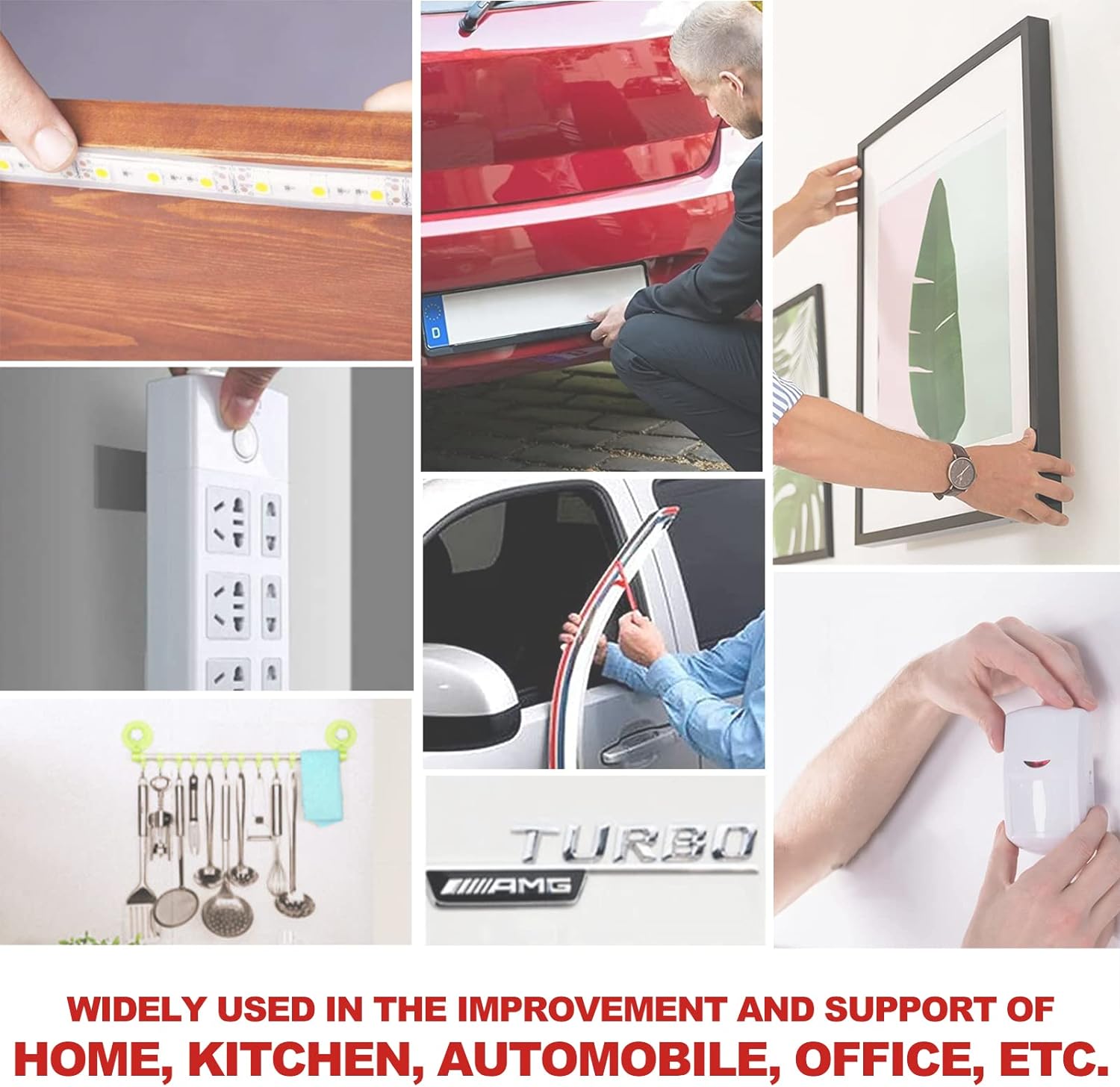 D

TURBO
AMG

WIDELY USED IN THE IMPROVEMENT AND SUPPORT OF
HOME, KITCHEN, AUTOMOBILE, OFFICE, ETC.