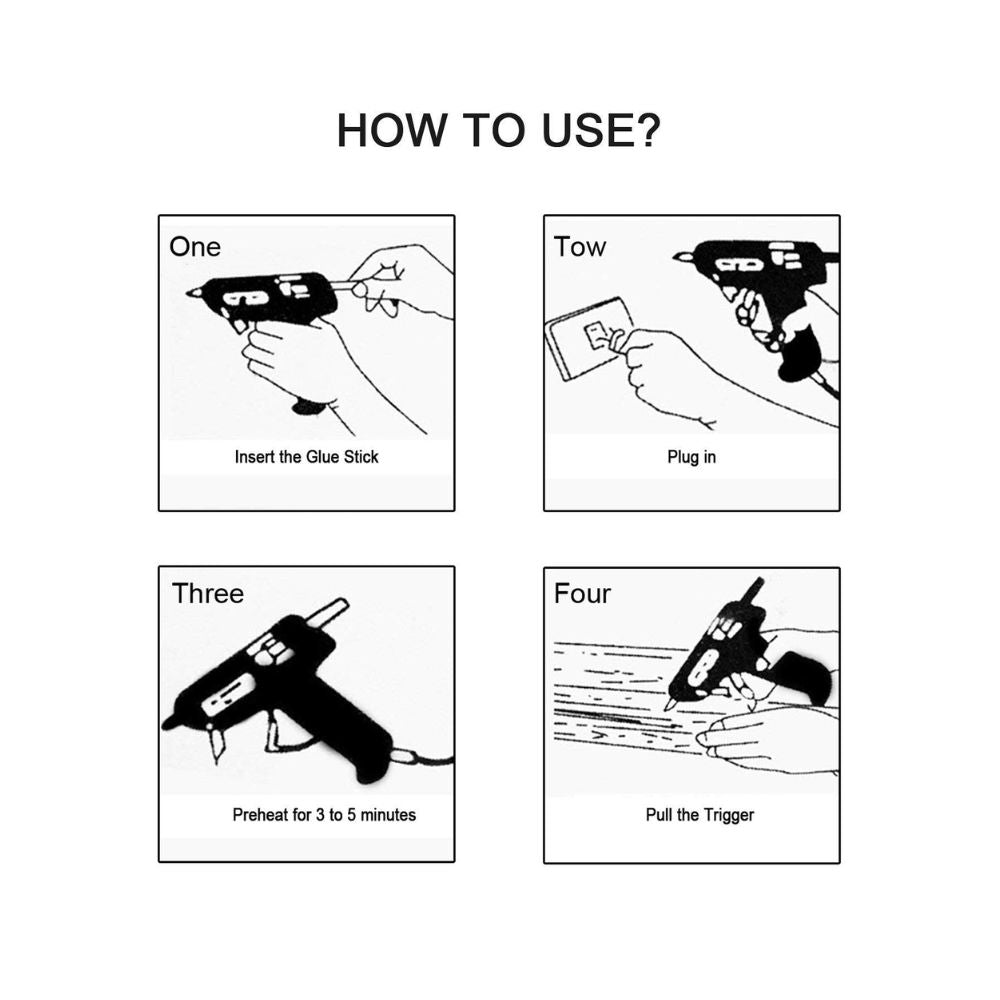 HOW TO USE?

One

Insert the Glue Stick

Tow

Plug in

Three

Preheat for 3 to 5 minutes

Four

Pull the Trigger