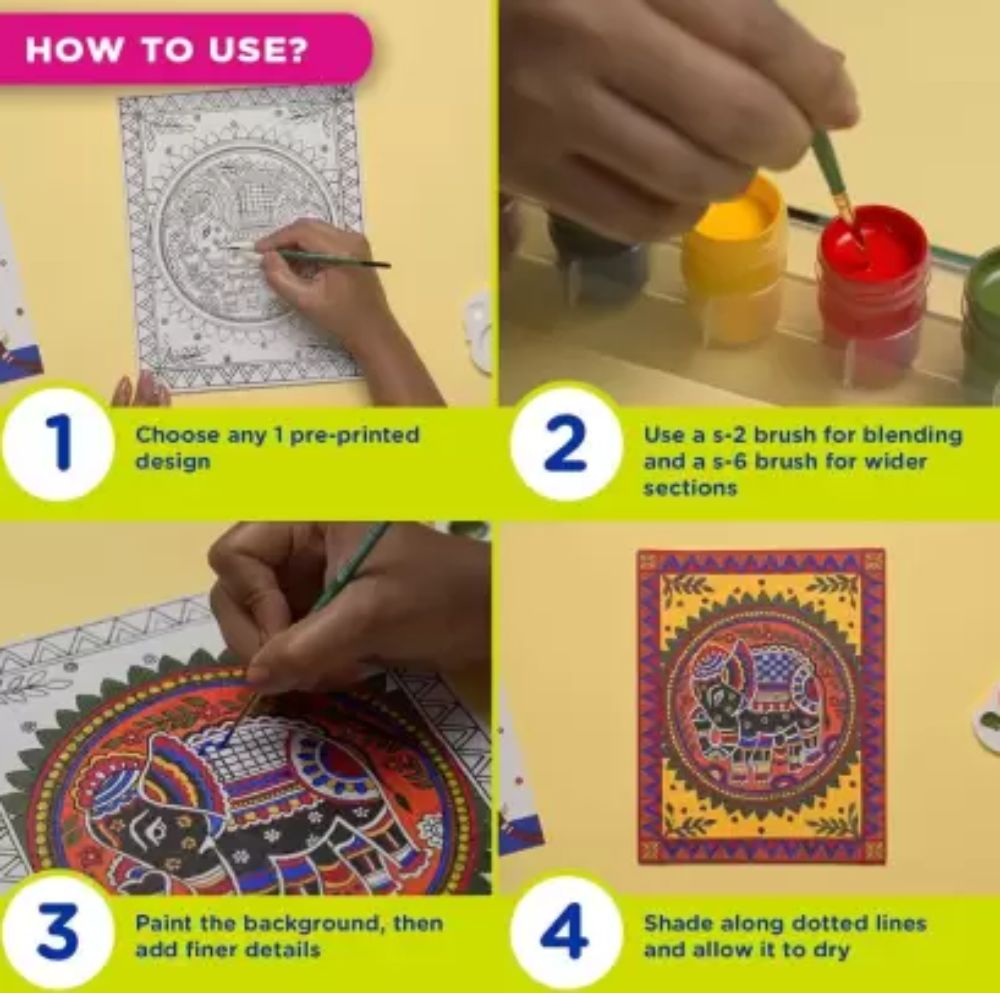 HOW TO USE?

1 Choose any 1 pre-printed design

2 Use a s-2 brush for blending and a s-6 brush for wider sections

3 Paint the background, then add finer details

4 Shade along dotted lines and allow it to dry